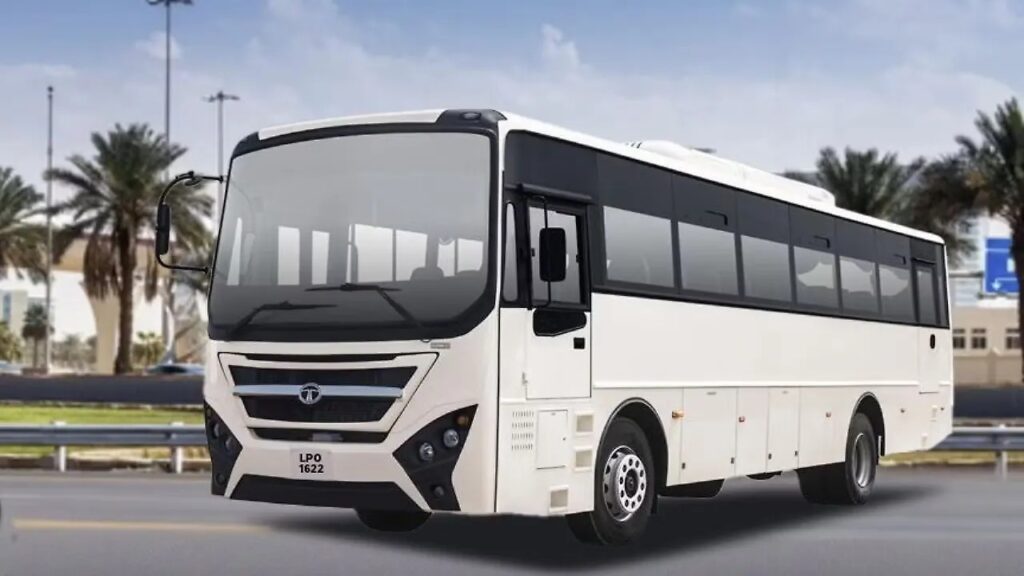 LPO
1622